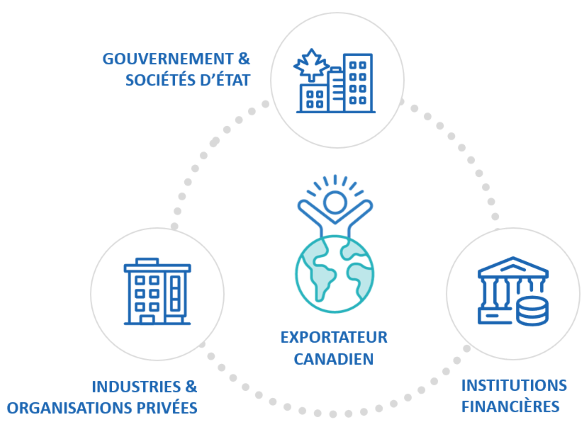 GOUVERNEMENT &
SOCIÉTÉS D'ÉTAT

EXPORTATEUR
CANADIEN

INDUSTRIES &
ORGANISATIONS PRIVÉES

INSTITUTIONS
FINANCIÈRES