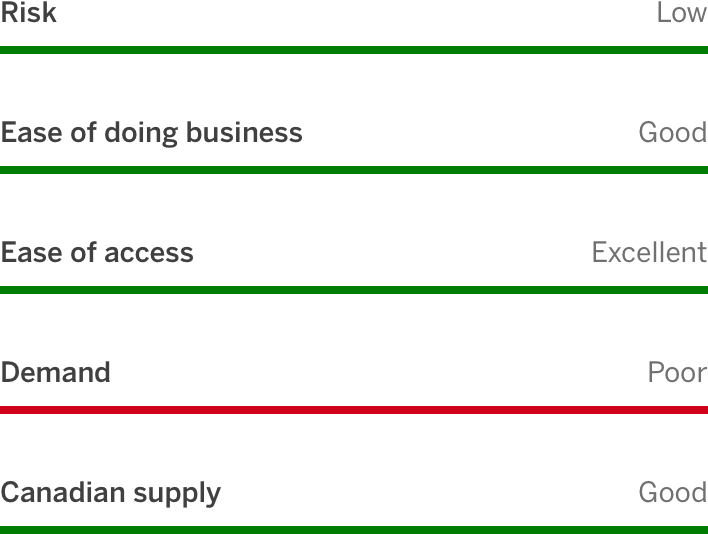 Risk Low

Ease of doing business Good

Ease of access Excellent

Demand Poor

Canadian supply Good