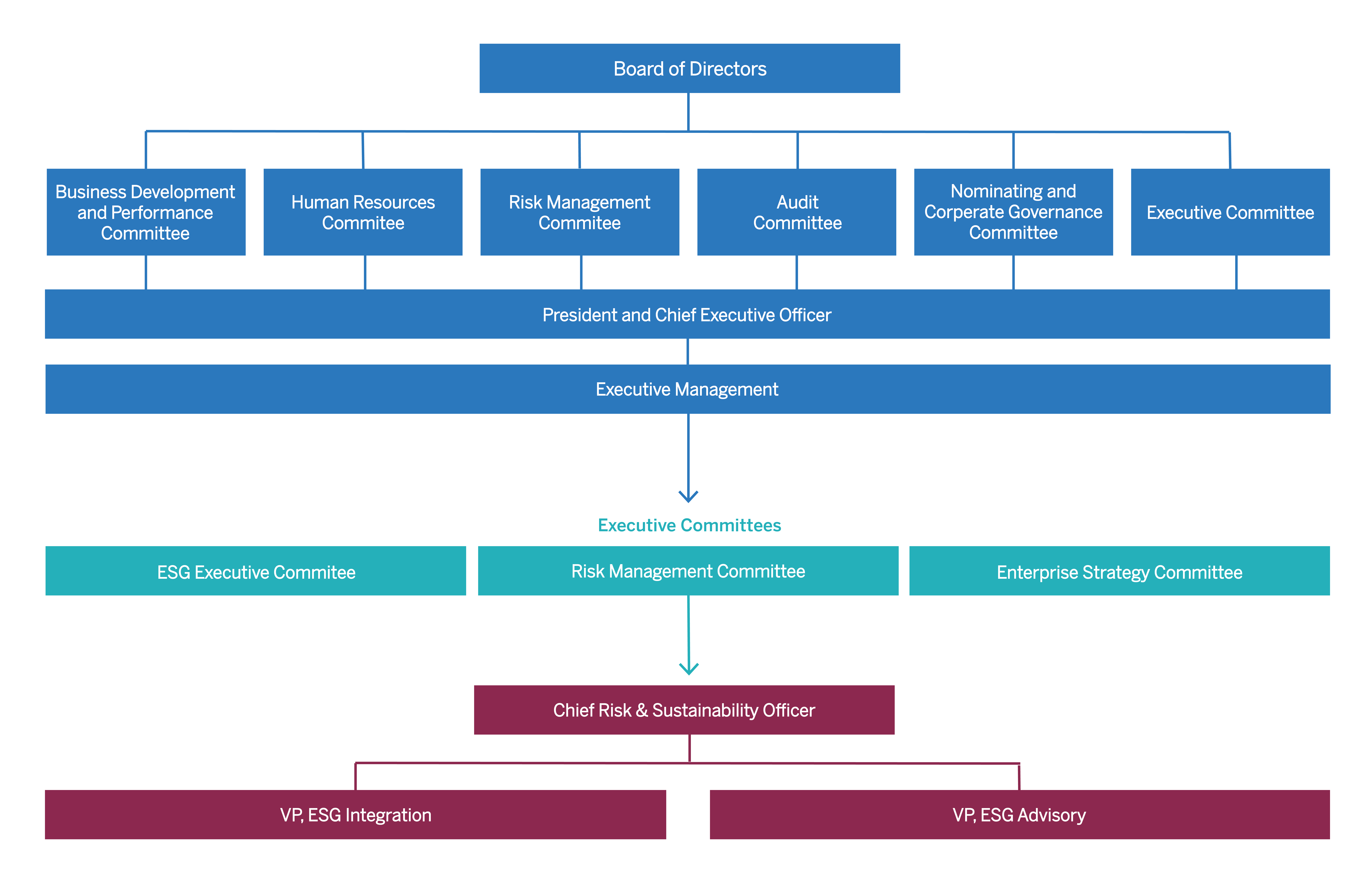 Board of Directors

Business Development and Performance Committee

Human Resources Commitee

Risk Management Commitee

Audit Committee

Nominating and Corperate Governance Committee

Executive Committee

President and Chief Executive Officer

Executive Management

Executive Committees

ESG Executive Commitee

Risk Management Committee

Enterprise Strategy Committee

Chief Risk & Sustainability Officer

VP, ESG Integration

VP, ESG Advisory