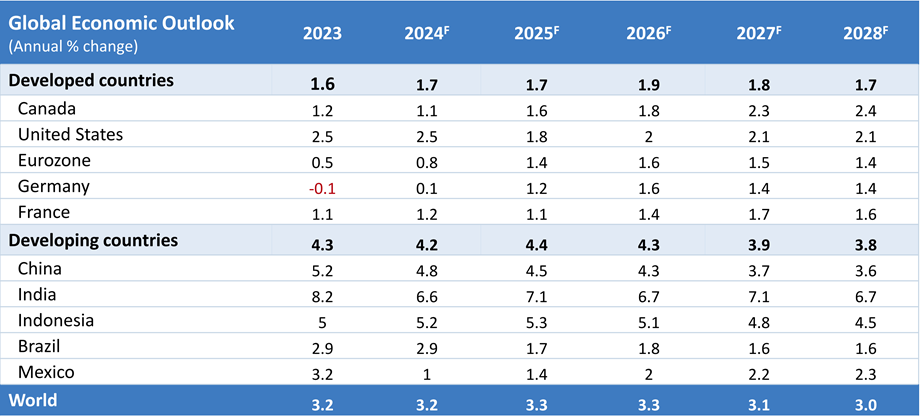 | Global Economic Outlook (Annual % change) | 2023 | 2024$^F$ | 2025$^F$ | 2026$^F$ | 2027$^F$ | 2028$^F$ |
|---|---|---|---|---|---|---|
| Developed countries | 1.6 | 1.7 | 1.7 | 1.9 | 1.8 | 1.7 |
| Canada | 1.2 | 1.1 | 1.6 | 1.8 | 2.3 | 2.4 |
| United States | 2.5 | 2.5 | 1.8 | 2 | 2.1 | 2.1 |
| Eurozone | 0.5 | 0.8 | 1.4 | 1.6 | 1.5 | 1.4 |
| Germany | -0.1 | 0.1 | 1.2 | 1.6 | 1.4 | 1.4 |
| France | 1.1 | 1.2 | 1.1 | 1.4 | 1.7 | 1.6 |
| Developing countries | 4.3 | 4.2 | 4.4 | 4.3 | 3.9 | 3.8 |
| China | 5.2 | 4.8 | 4.5 | 4.3 | 3.7 | 3.6 |
| India | 8.2 | 6.6 | 7.1 | 6.7 | 7.1 | 6.7 |
| Indonesia | 5 | 5.2 | 5.3 | 5.1 | 4.8 | 4.5 |
| Brazil | 2.9 | 2.9 | 1.7 | 1.8 | 1.6 | 1.6 |
| Mexico | 3.2 | 1 | 1.4 | 2 | 2.2 | 2.3 |
| World | 3.2 | 3.2 | 3.3 | 3.3 | 3.1 | 3.0 |