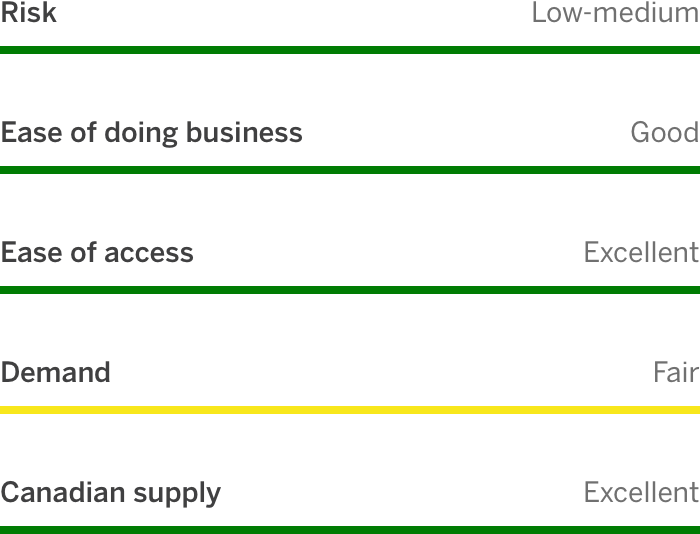 Risk Low-medium

Ease of doing business Good

Ease of access Excellent

Demand Fair

Canadian supply Excellent